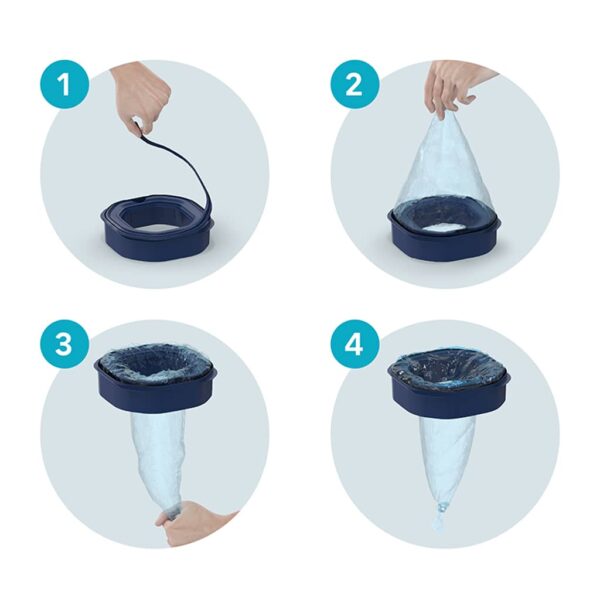 1

2

3

4